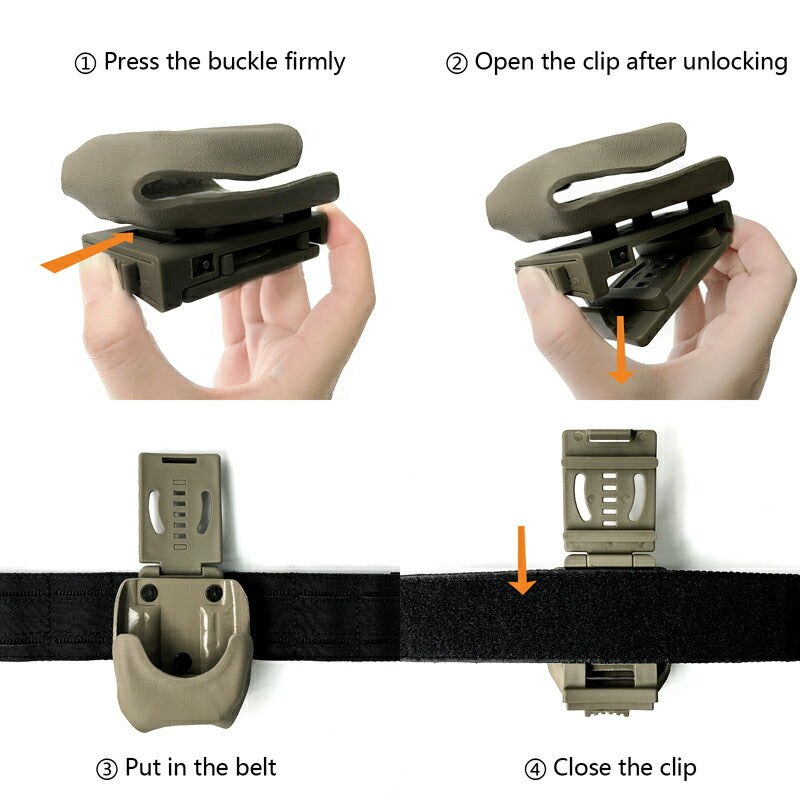 ① Press the buckle firmly

② Open the clip after unlocking

③ Put in the belt

④ Close the clip